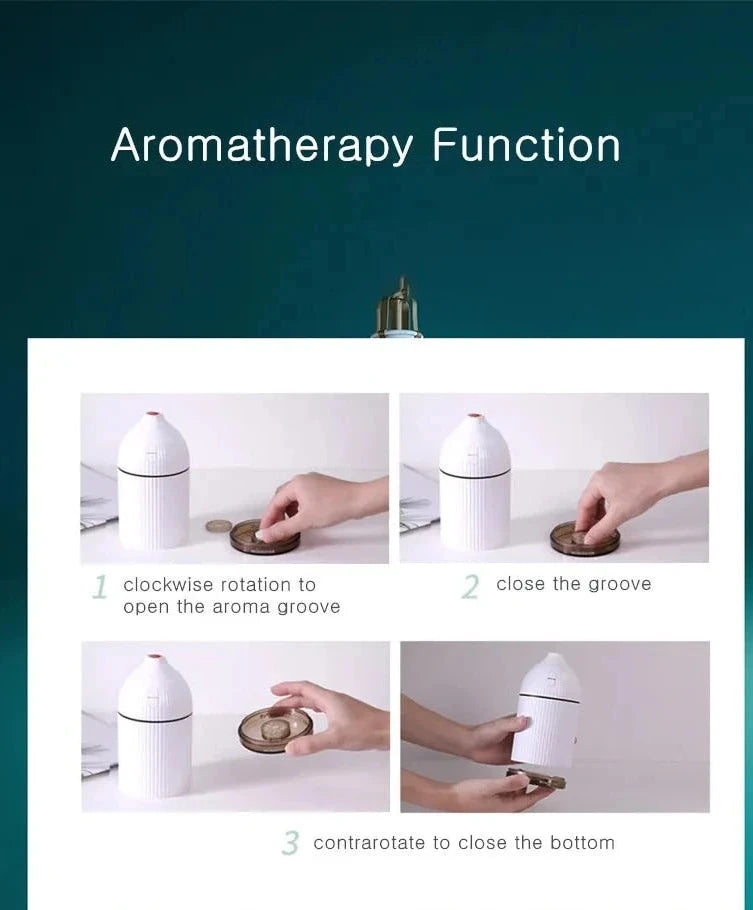 Aromatherapy Function

1 clockwise rotation to open the aroma groove

2 close the groove

3 contrarotate to close the bottom